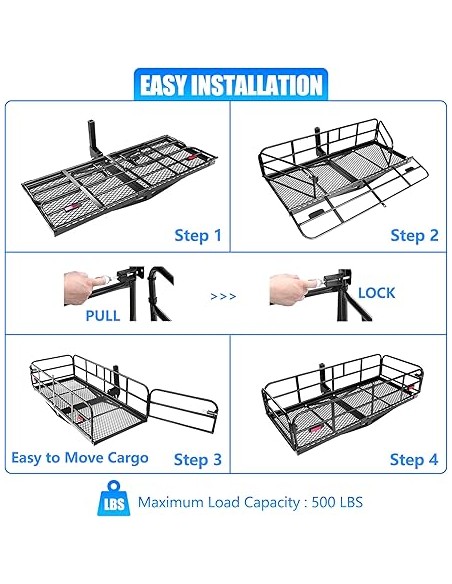 EASY INSTALLATION

Step 1

Step 2

PULL

>>>

LOCK

Easy to Move Cargo

Step 3

Step 4

LBS

Maximum Load Capacity : 500 LBS