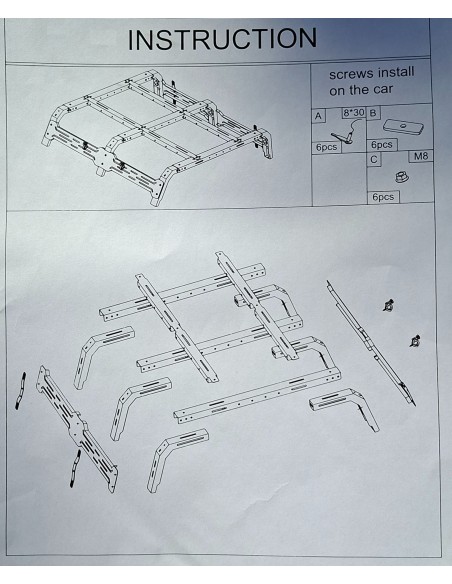 INSTRUCTION

screws install on the car

A

8*30

6pcs

B

6pcs

C

M8

6pcs